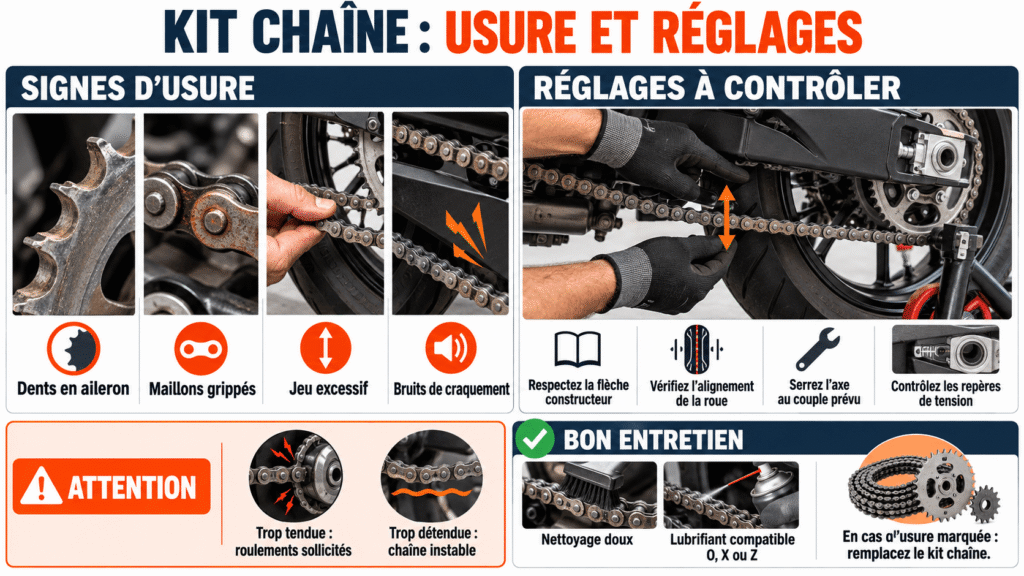 KIT CHAÎNE : USURE ET RÉGLAGES

SIGNES D'USURE

Dents en aileron

Maillons grippés

Jeu excessif

Bruits de craquement

RÉGLAGES À CONTRÔLER

Respectez la flèche constructeur

Vérifiez l'alignement de la roue

Serrez l'axe au couple prévu

Contrôlez les repères de tension

ATTENTION

Trop tendue : roulements sollicités

Trop détendue : chaîne instable

BON ENTRETIEN

Nettoyage doux

Lubrifiant compatible O, X ou Z

En cas d'usure marquée : remplacez le kit chaîne.