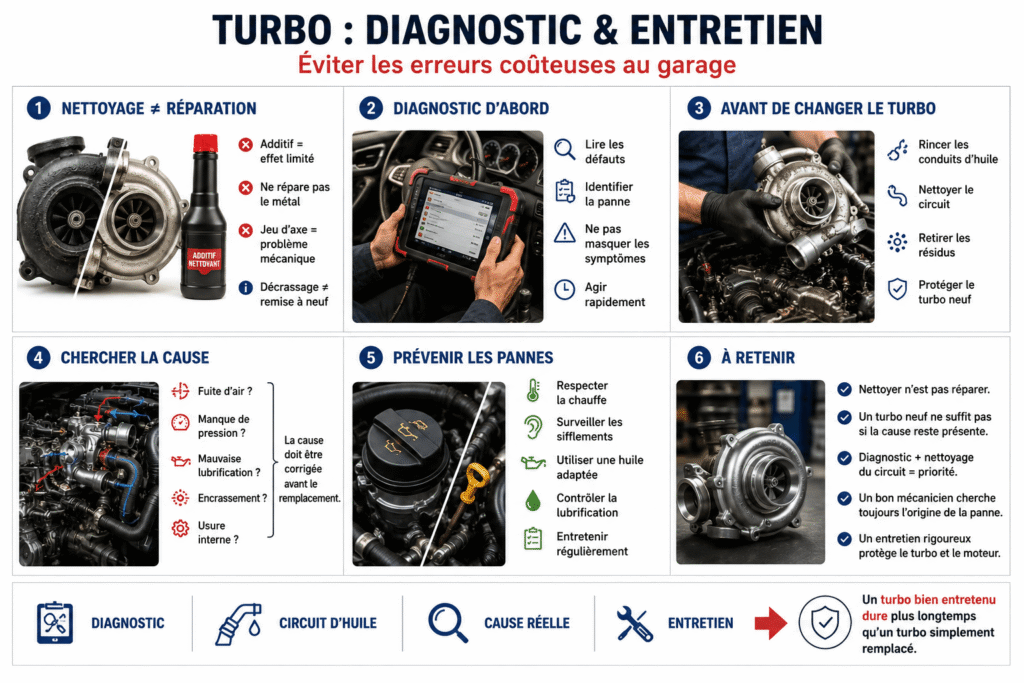 TURBO : DIAGNOSTIC & ENTRETIEN
Éviter les erreurs coûteuses au garage

1 NETTOYAGE ≠ RÉPARATION

ADDITIF NETTOYANT

Additif = effet limité

Ne répare pas le métal

Jeu d'axe = problème mécanique

Décrassage ≠ remise à neuf

2 DIAGNOSTIC D'ABORD

Lire les défauts

Identifier la panne

Ne pas masquer les symptômes

Agir rapidement

3 AVANT DE CHANGER LE TURBO

Rincer les conduits d'huile

Nettoyer le circuit

Retirer les résidus

Protéger le turbo neuf

4 CHERCHER LA CAUSE

Fuite d'air ?

Manque de pression ?

Mauvaise lubrification ?

Encrassement ?

Usure interne ?

La cause doit être corrigée avant le remplacement.

5 PRÉVENIR LES PANNES

Respecter la chauffe

Surveiller les sifflements

Utiliser une huile adaptée

Contrôler la lubrification

Entretenir régulièrement

6 À RETENIR

Nettoyer n'est pas réparer.

Un turbo neuf ne suffit pas si la cause reste présente.

Diagnostic + nettoyage du circuit = priorité.

Un bon mécanicien cherche toujours l'origine de la panne.

Un entretien rigoureux protège le turbo et le moteur.

DIAGNOSTIC

CIRCUIT D'HUILE

CAUSE RÉELLE

ENTRETIEN

Un turbo bien entretenu dure plus longtemps qu'un turbo simplement remplacé.