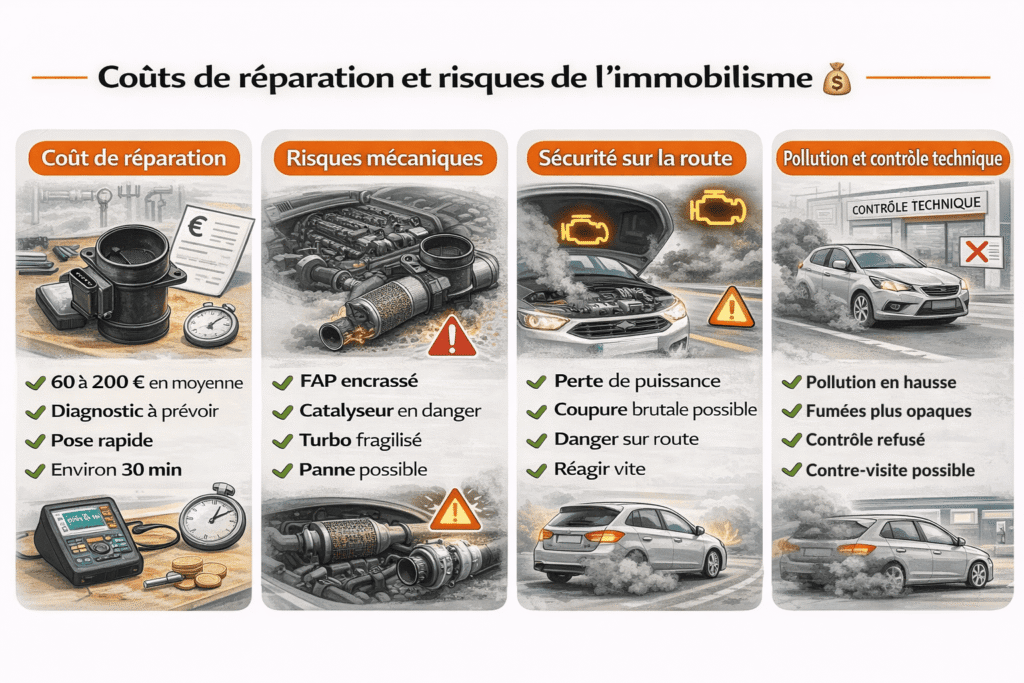 Coûts de réparation et risques de l'immobilisme 💰

Coût de réparation

€

✔ 60 à 200 € en moyenne
✔ Diagnostic à prévoir
✔ Pose rapide
✔ Environ 30 min

Risques mécaniques

✔ FAP encrassé
✔ Catalyseur en danger
✔ Turbo fragilisé
✔ Panne possible

Sécurité sur la route

✔ Perte de puissance
✔ Coupure brutale possible
✔ Danger sur route
✔ Réagir vite

Pollution et contrôle technique

CONTRÔLE TECHNIQUE

✔ Pollution en hausse
✔ Fumées plus opaques
✔ Contrôle refusé
✔ Contre-visite possible