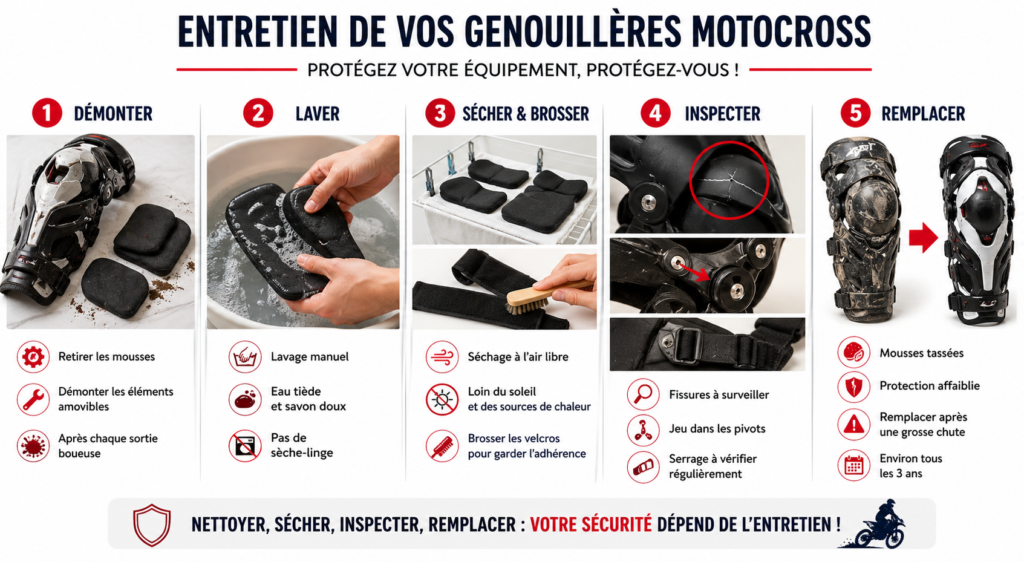 ENTRETIEN DE VOS GENOUILLÈRES MOTOCROSS

PROTÉGEZ VOTRE ÉQUIPEMENT, PROTÉGEZ-VOUS !

1 DÉMONTER

Retirer les mousses

Démonter les éléments amovibles

Après chaque sortie boueuse

2 LAVER

Lavage manuel

Eau tiède et savon doux

Pas de sèche-linge

3 SÉCHER & BROSSER

Séchage à l'air libre

Loin du soleil et des sources de chaleur

Brosser les velcros pour garder l'adhérence

4 INSPECTER

Fissures à surveiller

Jeu dans les pivots

Serrage à vérifier régulièrement

5 REMPLACER

Mousses tassées

Protection affaiblie

Remplacer après une grosse chute

Environ tous les 3 ans

NETTOYER, SÉCHER, INSPECTER, REMPLACER : VOTRE SÉCURITÉ DÉPEND DE L'ENTRETIEN !