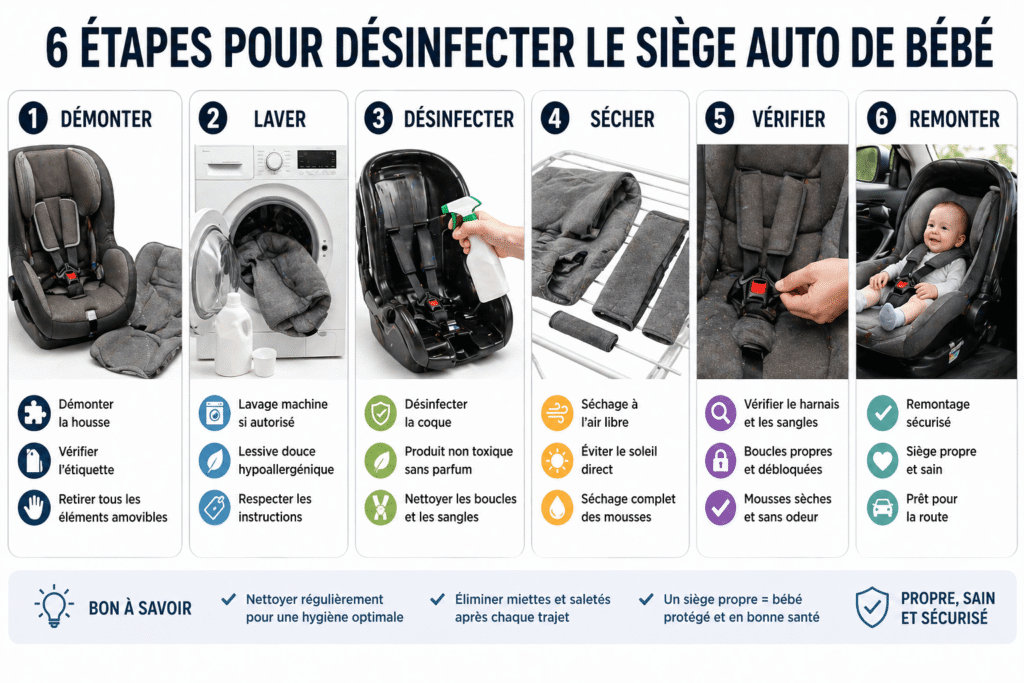 6 ÉTAPES POUR DÉSINFECTER LE SIÈGE AUTO DE BÉBÉ

1 DÉMONTER

Démonter la housse

Vérifier l'étiquette

Retirer tous les éléments amovibles

2 LAVER

Lavage machine si autorisé

Lessive douce hypoallergénique

Respecter les instructions

3 DÉSINFECTER

Désinfecter la coque

Produit non toxique sans parfum

Nettoyer les boucles et les sangles

4 SÉCHER

Séchage à l'air libre

Éviter le soleil direct

Séchage complet des mousses

5 VÉRIFIER

Vérifier le harnais et les sangles

Boucles propres et débloquées

Mousses sèches et sans odeur

6 REMONTER

Remontage sécurisé

Siège propre et sain

Prêt pour la route

BON À SAVOIR

Nettoyer régulièrement pour une hygiène optimale

Éliminer miettes et saletés après chaque trajet

Un siège propre = bébé protégé et en bonne santé

PROPRE, SAIN ET SÉCURISÉ