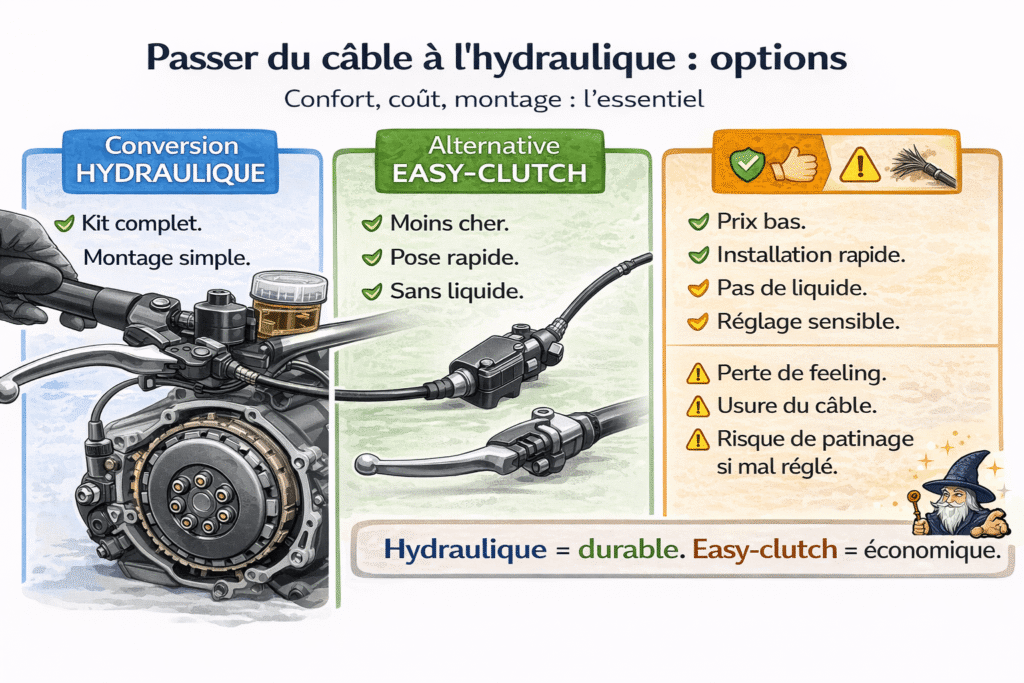 Passer du câble à l'hydraulique : options

Confort, coût, montage : l'essentiel

Conversion
HYDRAULIQUE

Kit complet.
Montage simple.

Alternative
EASY-CLUTCH

Moins cher.
Pose rapide.
Sans liquide.

Prix bas.
Installation rapide.
Pas de liquide.
Réglage sensible.

Perte de feeling.
Usure du câble.
Risque de patinage si mal réglé.

Hydraulique = durable. Easy-clutch = économique.