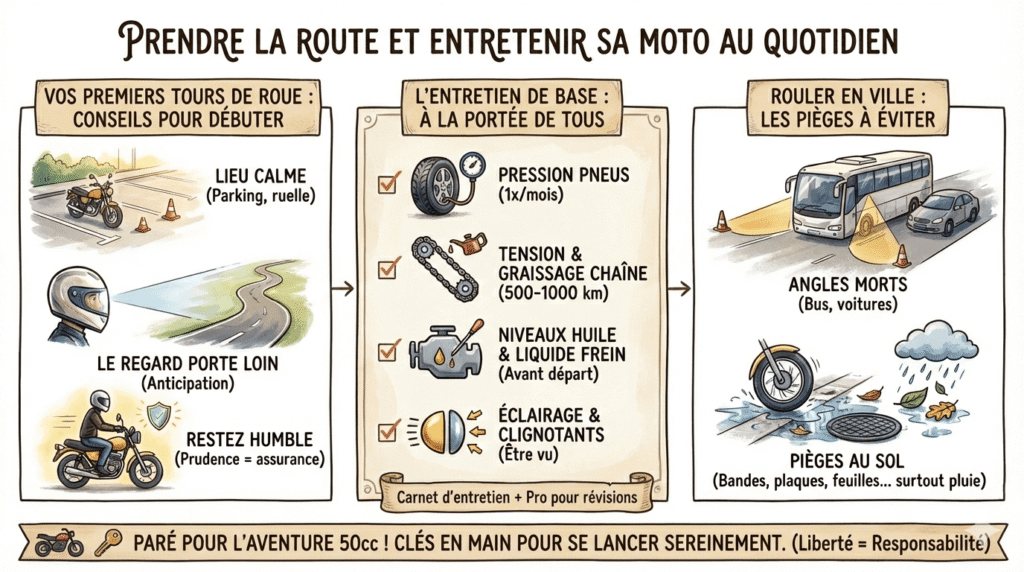 PRENDRE LA ROUTE ET ENTRETENIR SA MOTO AU QUOTIDIEN

VOS PREMIERS TOURS DE ROUE : CONSEILS POUR DÉBUTER

LIEU CALME
(Parking, ruelle)

LE REGARD PORTE LOIN
(Anticipation)

RESTEZ HUMBLE
(Prudence = assurance)

L'ENTRETIEN DE BASE : À LA PORTÉE DE TOUS

PRESSION PNEUS
(1x/mois)

TENSION & GRAISSAGE CHAÎNE
(500-1000 km)

NIVEAUX HUILE & LIQUIDE FREIN
(Avant départ)

ÉCLAIRAGE & CLIGNOTANTS
(Être vu)

Carnet d'entretien + Pro pour révisions

ROULER EN VILLE : LES PIÈGES À ÉVITER

ANGLES MORTS
(Bus, voitures)

PIÈGES AU SOL
(Bandes, plaques, feuilles... surtout pluie)

PARÉ POUR L'AVENTURE 50cc ! CLÉS EN MAIN POUR SE LANCER SEREINEMENT. (Liberté = Responsabilité)